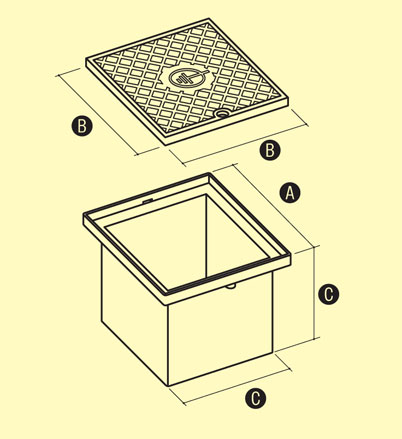 B
B
A
C
C