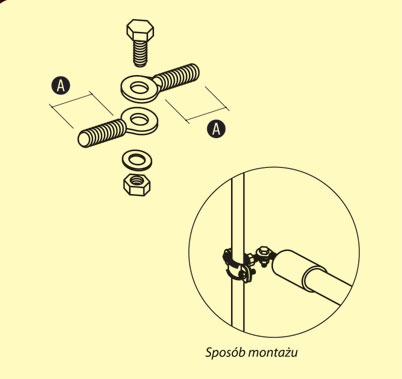 A

A

Sposób montażu