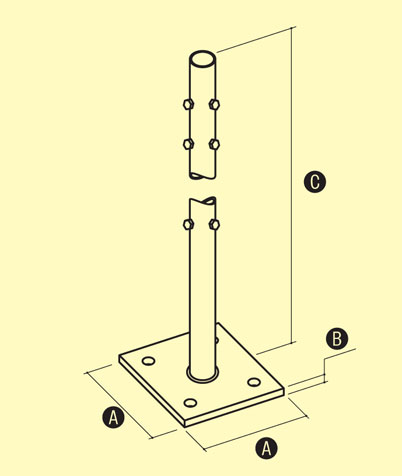 C
B
A
A