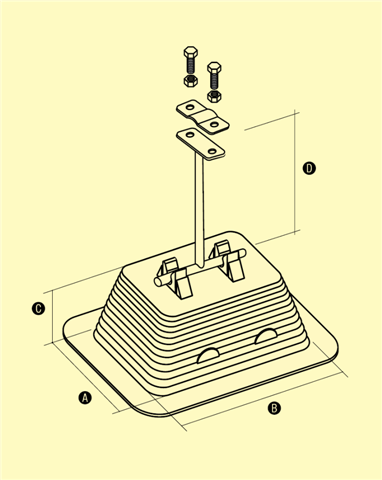 D
C
A
B