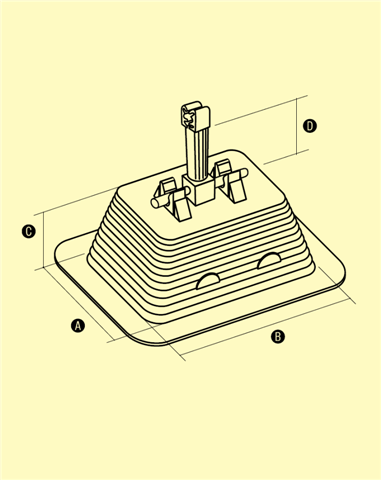 D
C
A
B