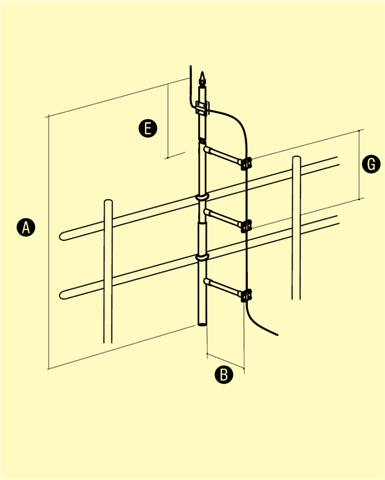 E
G
A
B