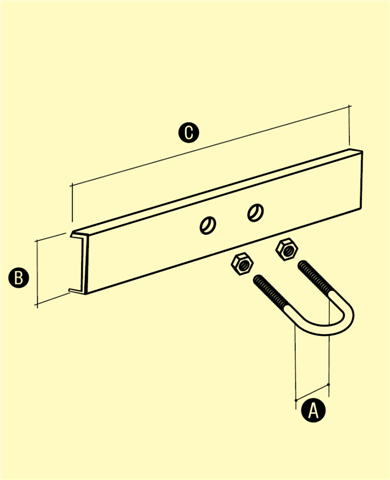 C

B

A