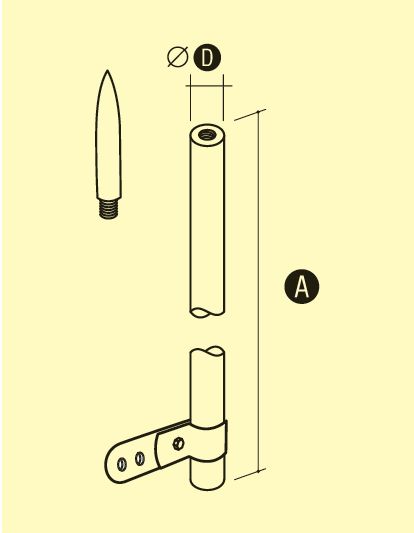 ∅ D

A