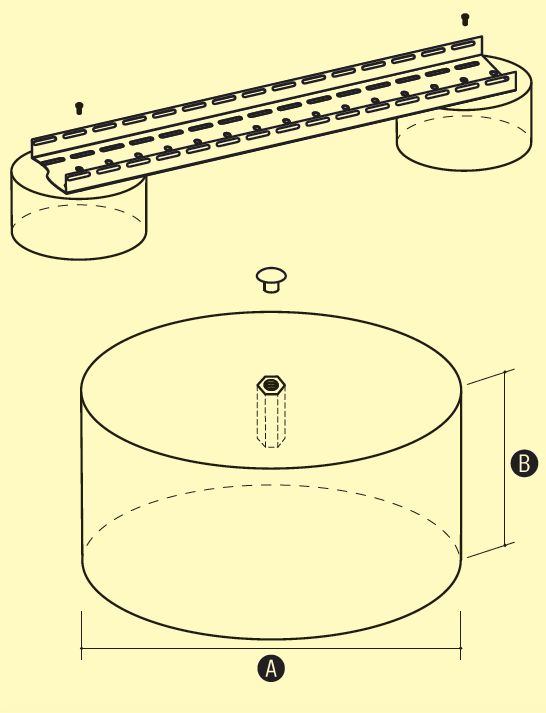 B

A