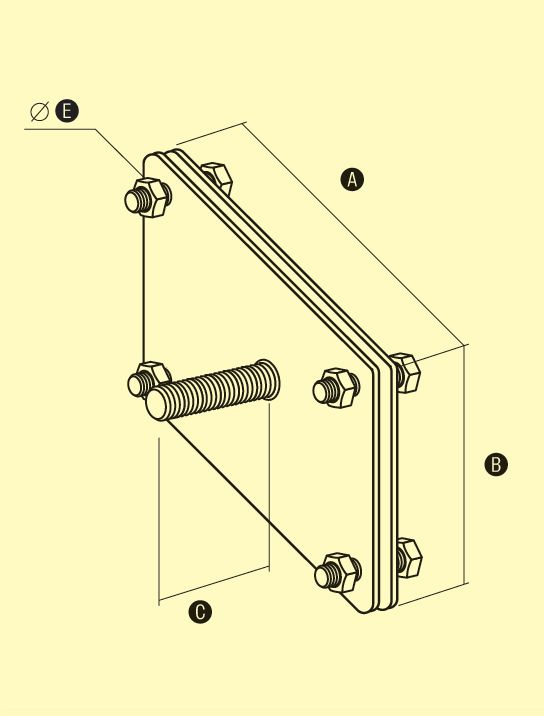 ∅ E
A
B
C