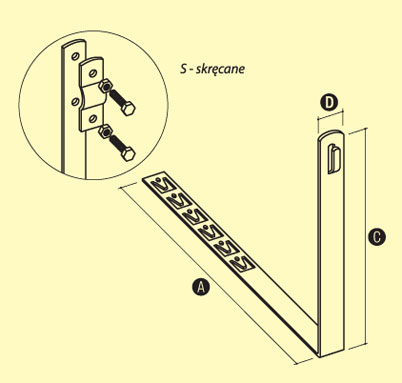 S - skręcane

D

C

A