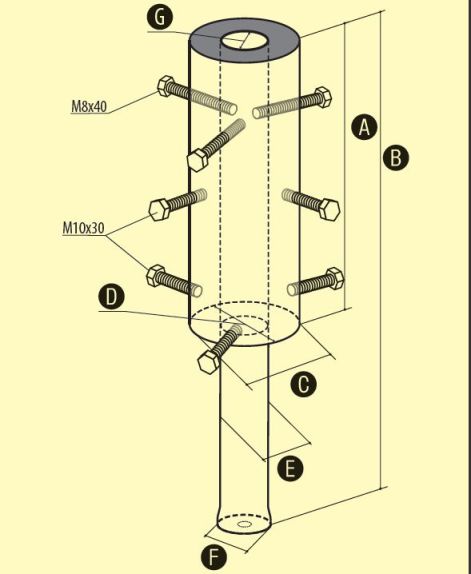 G
M8x40
A
B
M10x30
D
C
E
F