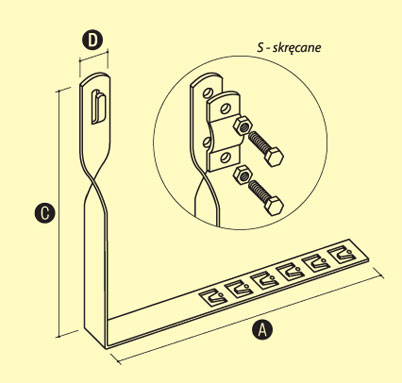 D

S - skręcane

C

A