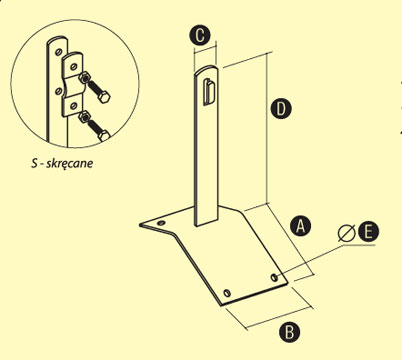 S - skręcane

C

D

A

$\varnothing$ E

B