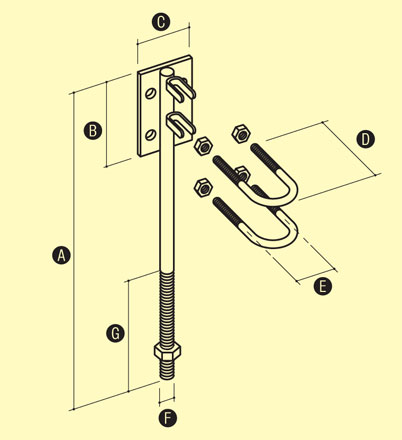 C
B
D
A
E
G
F