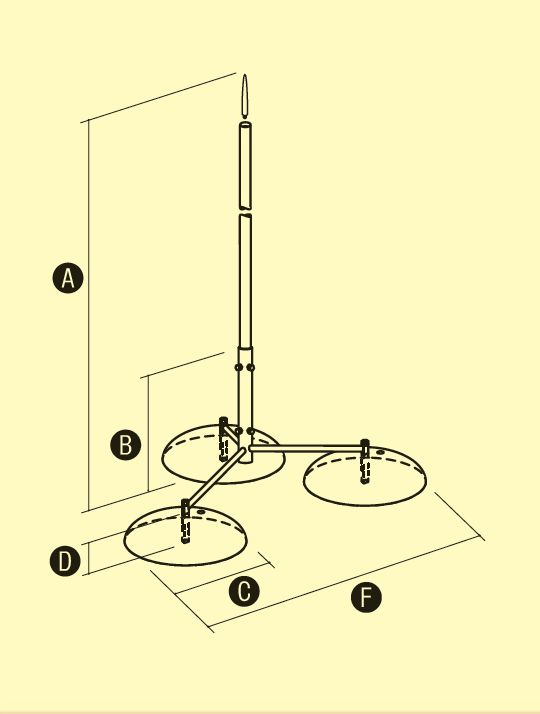 A

B

D

C

F