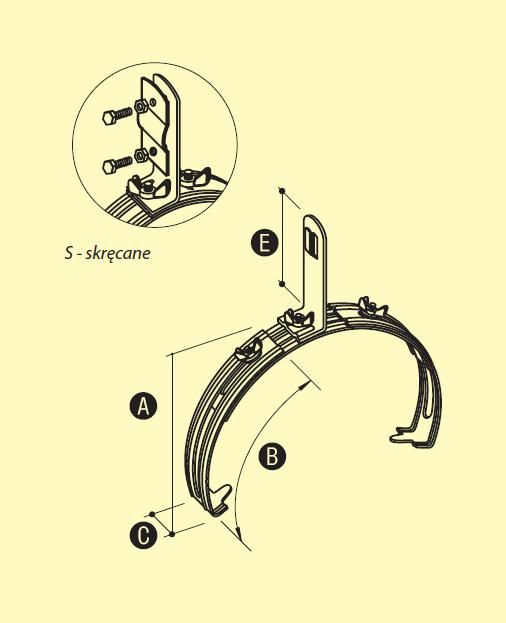 S - skręcane

E

A

B

C