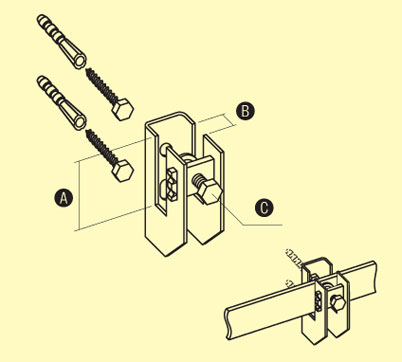 B
A
C