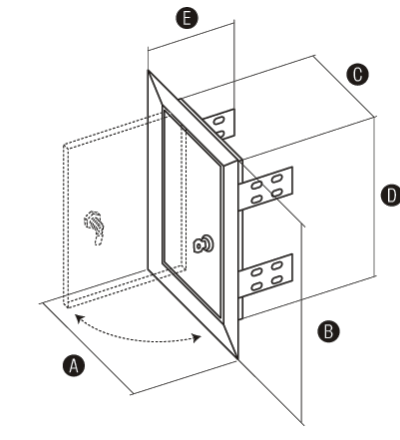 E
C
D
B
A