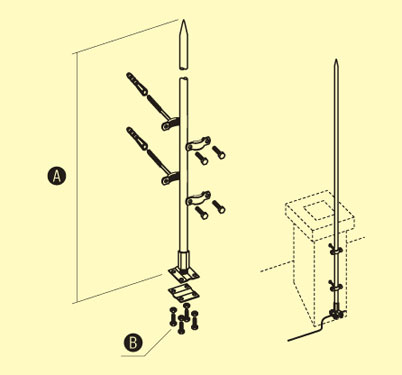 A

B