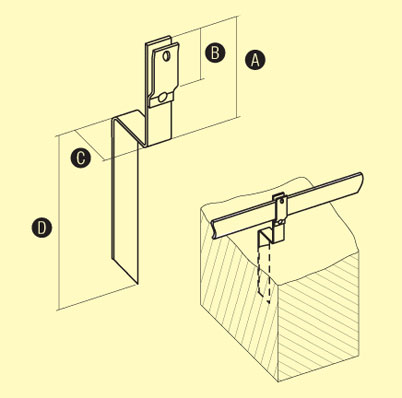 B
A
C
D